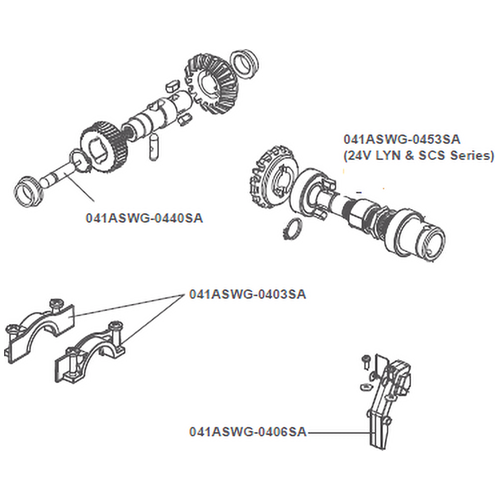 041ASWG-0453SA
(24V LYN & SCS Series)

041ASWG-0440SA

041ASWG-0403SA

041ASWG-0406SA